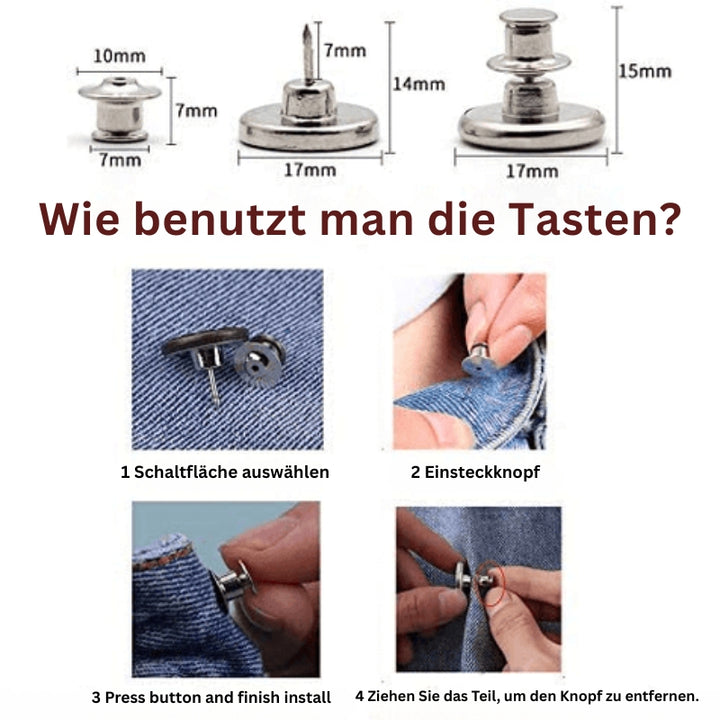 10mm
7mm
7mm
7mm
14mm
17mm
15mm
17mm

Wie benutzt man die Tasten?

1 Schaltfläche auswählen

2 Einsteckknopf

3 Press button and finish install

4 Ziehen Sie das Teil, um den Knopf zu entfernen.