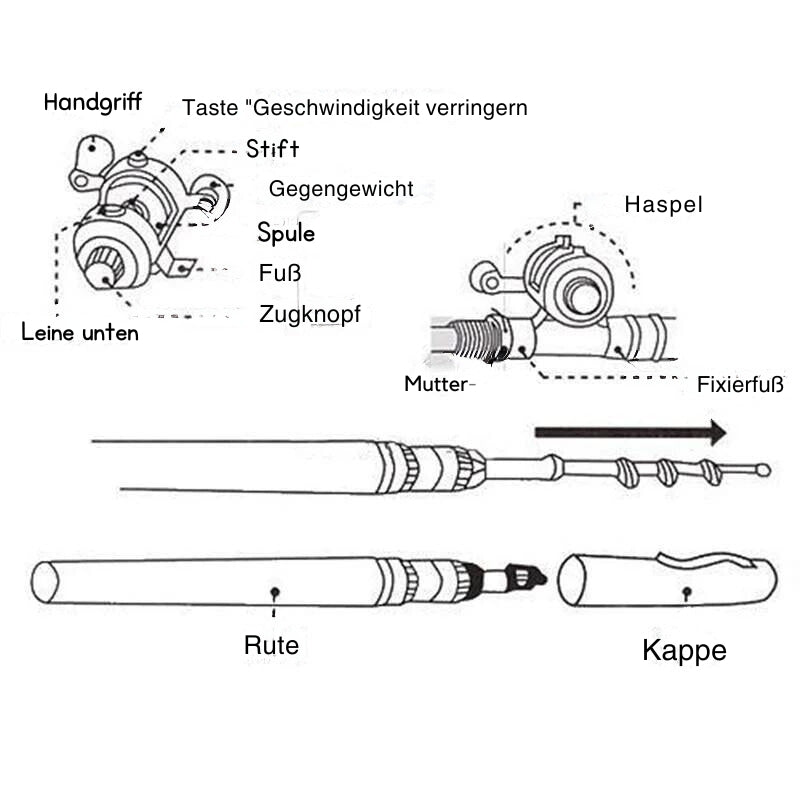 Handgriff
Taste "Geschwindigkeit verringern
Stift
Gegengewicht
Spule
Fuß
Zugknopf
Leine unten

Haspel
Mutter-
Fixierfuß

Rute
Kappe