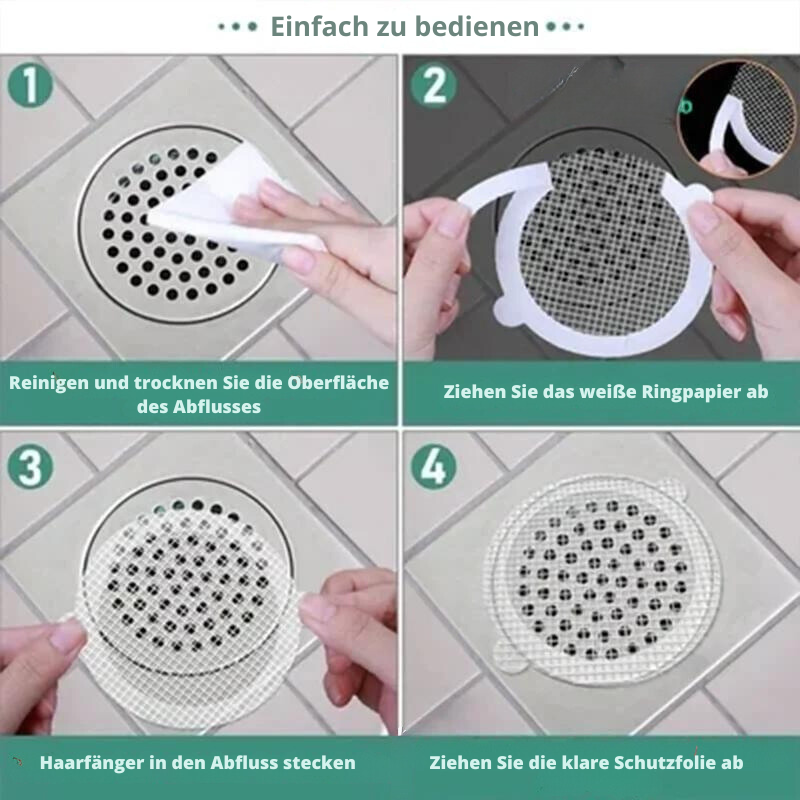 Einfach zu bedienen

1

Reinigen und trocknen Sie die Oberfläche des Abflusses

2

Ziehen Sie das weiße Ringpapier ab

3

Haarfänger in den Abfluss stecken

4

Ziehen Sie die klare Schutzfolie ab