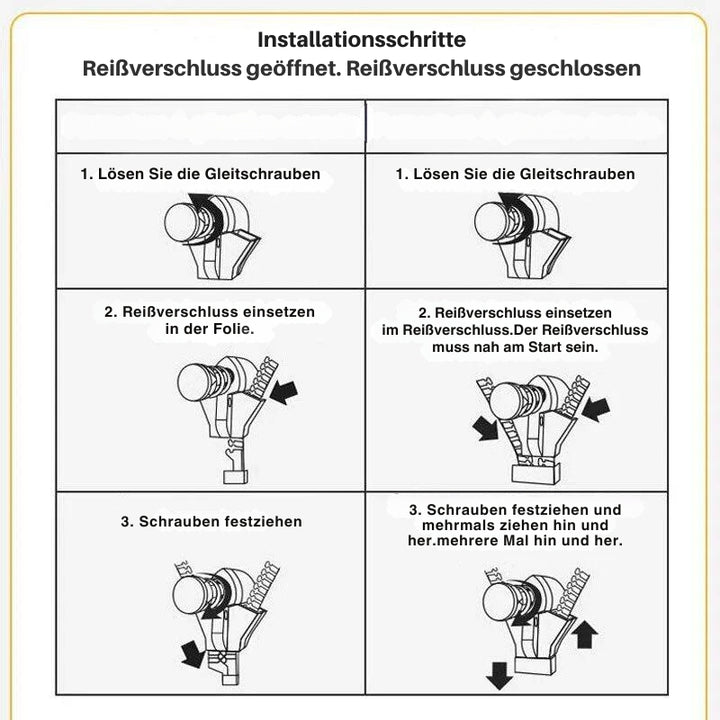 Installationsschritte
Reißverschluss geöffnet. Reißverschluss geschlossen

| | |
|---|---|
| 1. Lösen Sie die Gleitschrauben | 1. Lösen Sie die Gleitschrauben |
| 2. Reißverschluss einsetzen in der Folie. | 2. Reißverschluss einsetzen im Reißverschluss.Der Reißverschluss muss nah am Start sein. |
| 3. Schrauben festziehen | 3. Schrauben festziehen und mehrmals ziehen hin und her.mehrere Mal hin und her. |