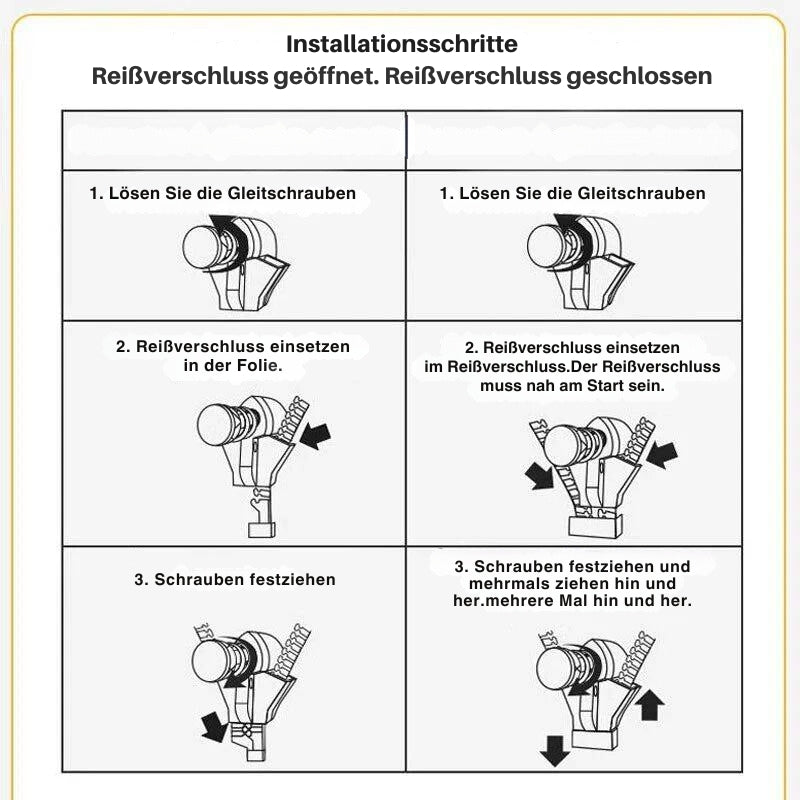 Installationsschritte
Reißverschluss geöffnet. Reißverschluss geschlossen

| | |
|---|---|
| 1. Lösen Sie die Gleitschrauben | 1. Lösen Sie die Gleitschrauben |
| 2. Reißverschluss einsetzen in der Folie. | 2. Reißverschluss einsetzen im Reißverschluss.Der Reißverschluss muss nah am Start sein. |
| 3. Schrauben festziehen | 3. Schrauben festziehen und mehrmals ziehen hin und her.mehrere Mal hin und her. |