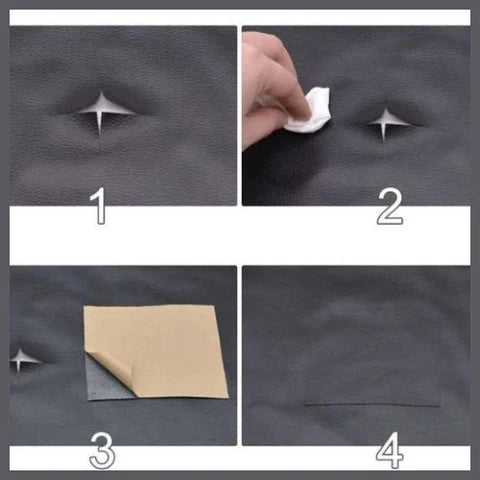 1

2

3

4